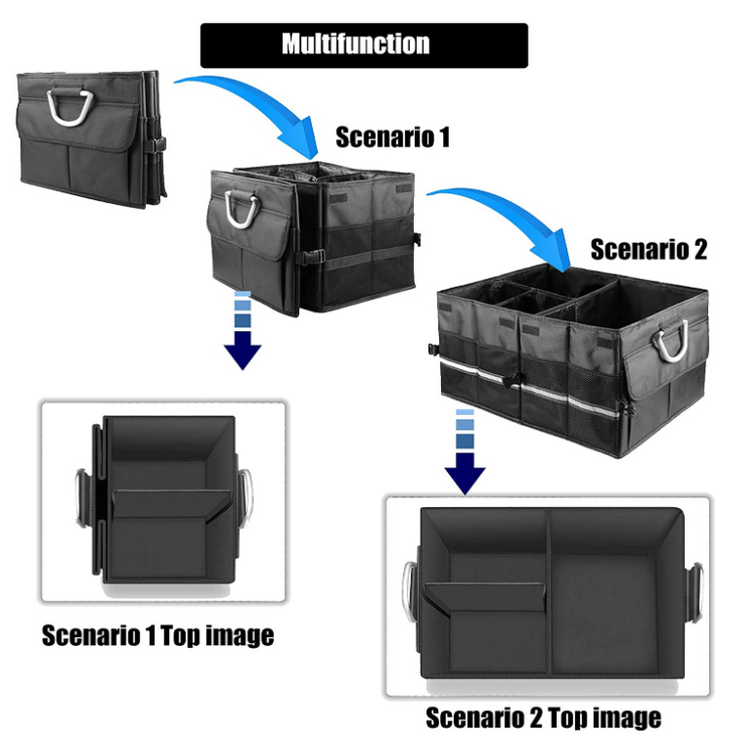 Multifunction

Scenario 1

Scenario 2

Scenario 1 Top image

Scenario 2 Top image