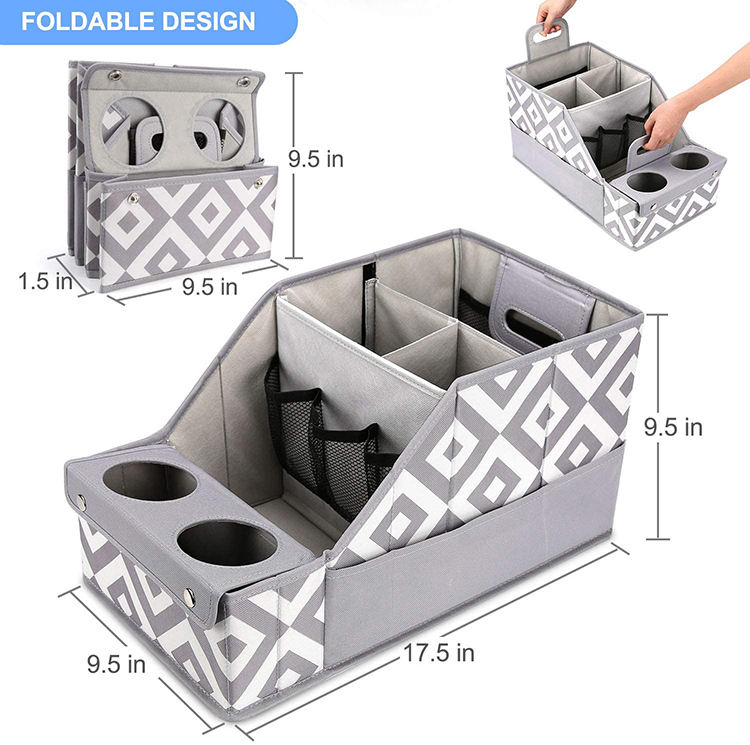 FOLDABLE DESIGN

9.5 in

1.5 in

9.5 in

9.5 in

9.5 in

17.5 in