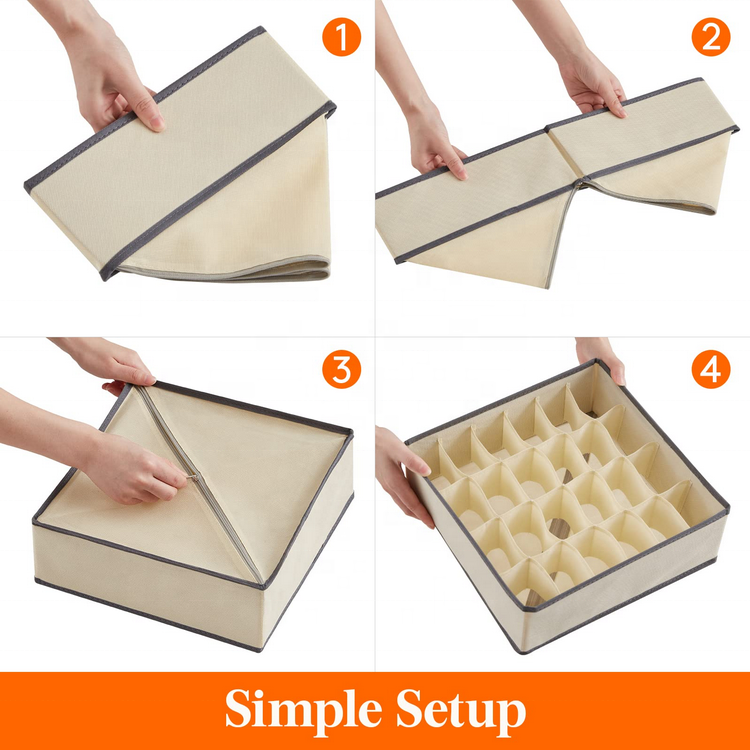 1

2

3

4

Simple Setup