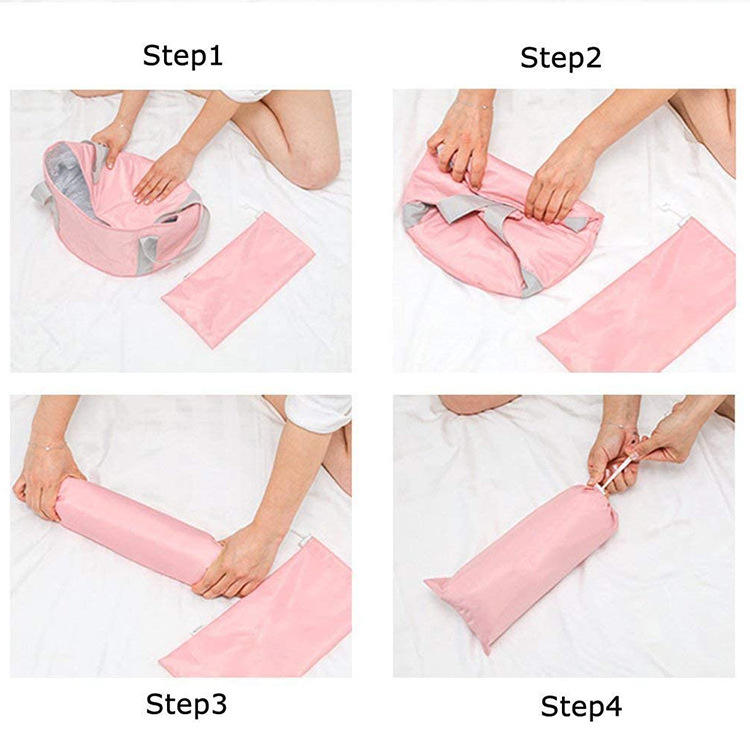 Step1

Step2

Step3

Step4