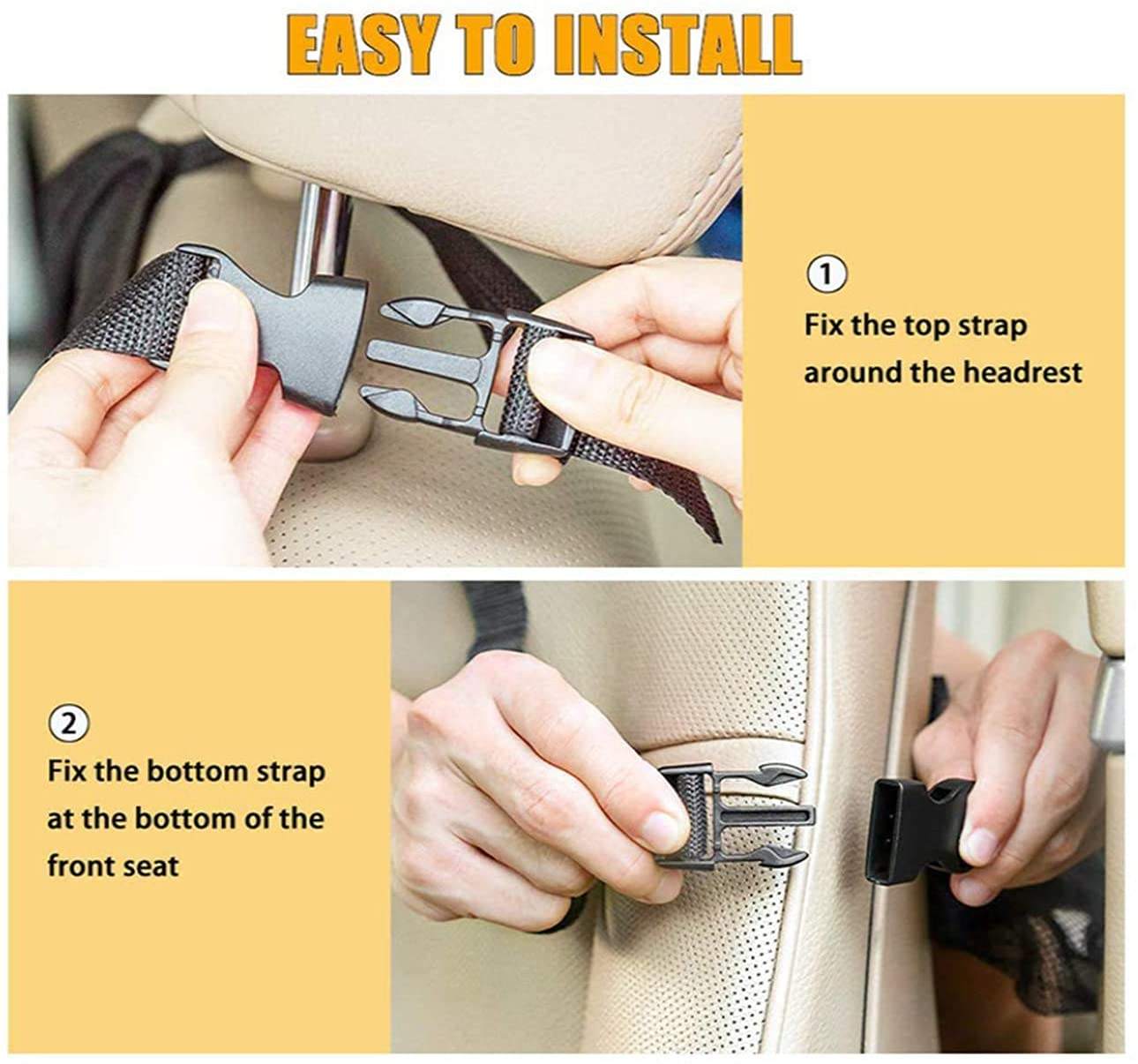 EASY TO INSTALL

①
Fix the top strap around the headrest

②
Fix the bottom strap at the bottom of the front seat