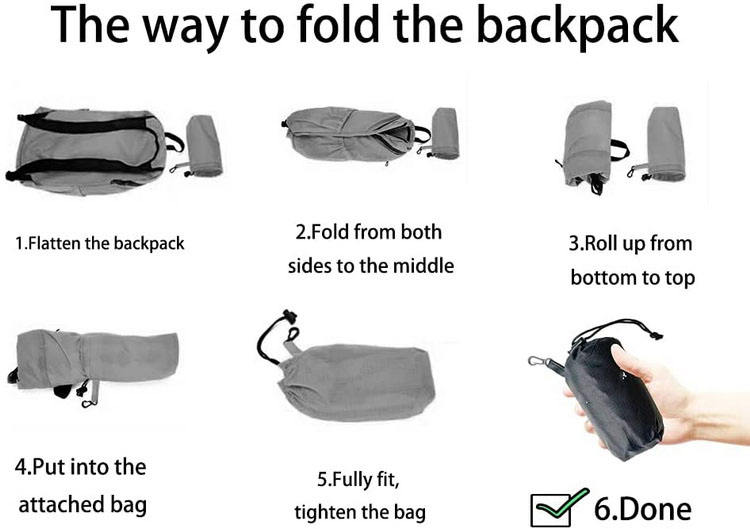 The way to fold the backpack

1.Flatten the backpack

2.Fold from both sides to the middle

3.Roll up from bottom to top

4.Put into the attached bag

5.Fully fit, tighten the bag

6.Done