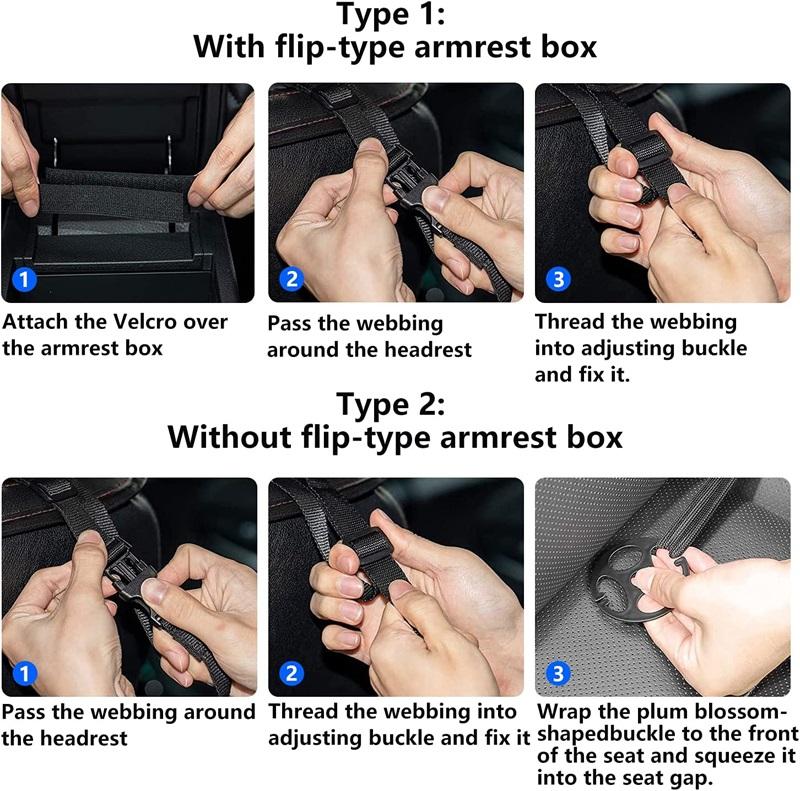 Type 1:
With flip-type armrest box

1
Attach the Velcro over the armrest box

2
Pass the webbing around the headrest

3
Thread the webbing into adjusting buckle and fix it.

Type 2:
Without flip-type armrest box

1
Pass the webbing around the headrest

2
Thread the webbing into adjusting buckle and fix it

3
Wrap the plum blossom-shapedbuckle to the front of the seat and squeeze it into the seat gap.