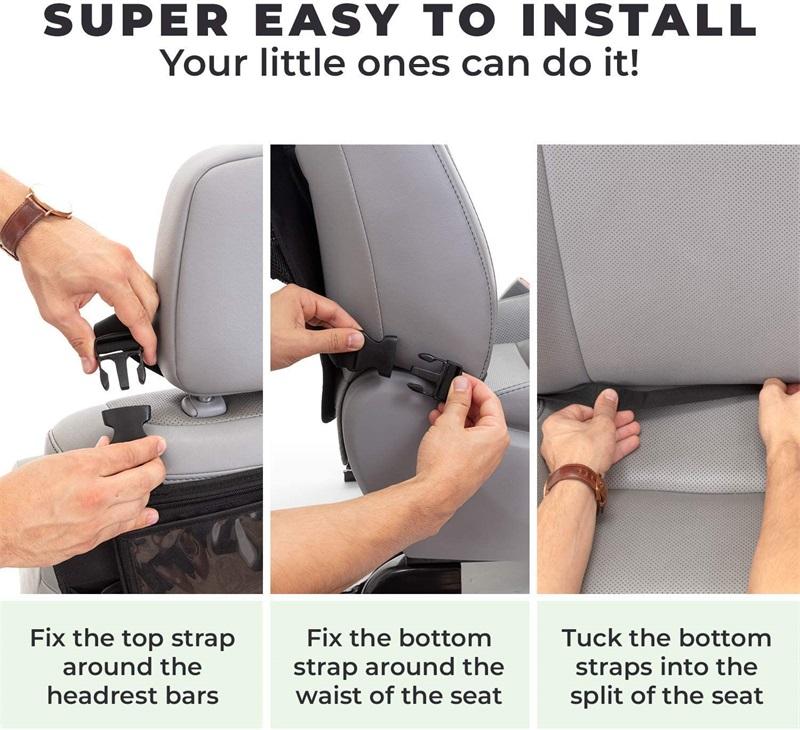 SUPER EASY TO INSTALL
Your little ones can do it!

Fix the top strap around the headrest bars

Fix the bottom strap around the waist of the seat

Tuck the bottom straps into the split of the seat