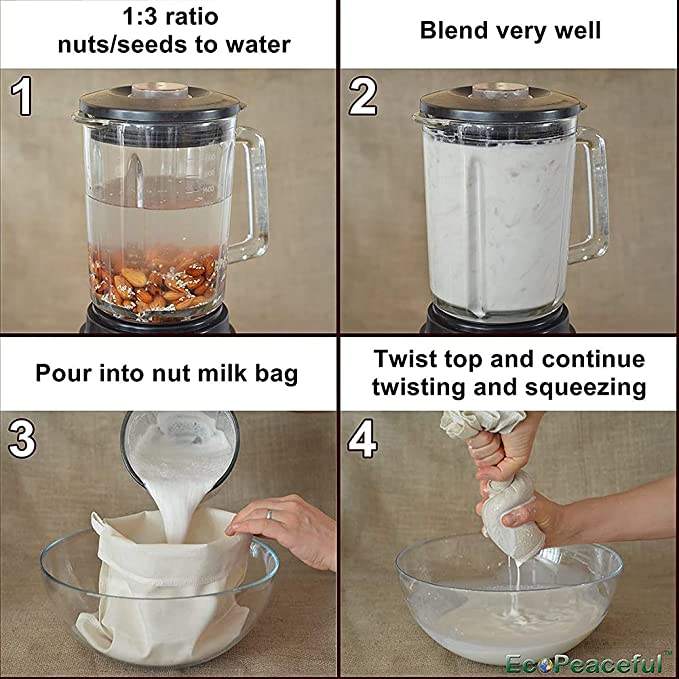 1:3 ratio
nuts/seeds to water

1

Blend very well

2

Pour into nut milk bag

3

Twist top and continue twisting and squeezing

4

EcoPeaceful™