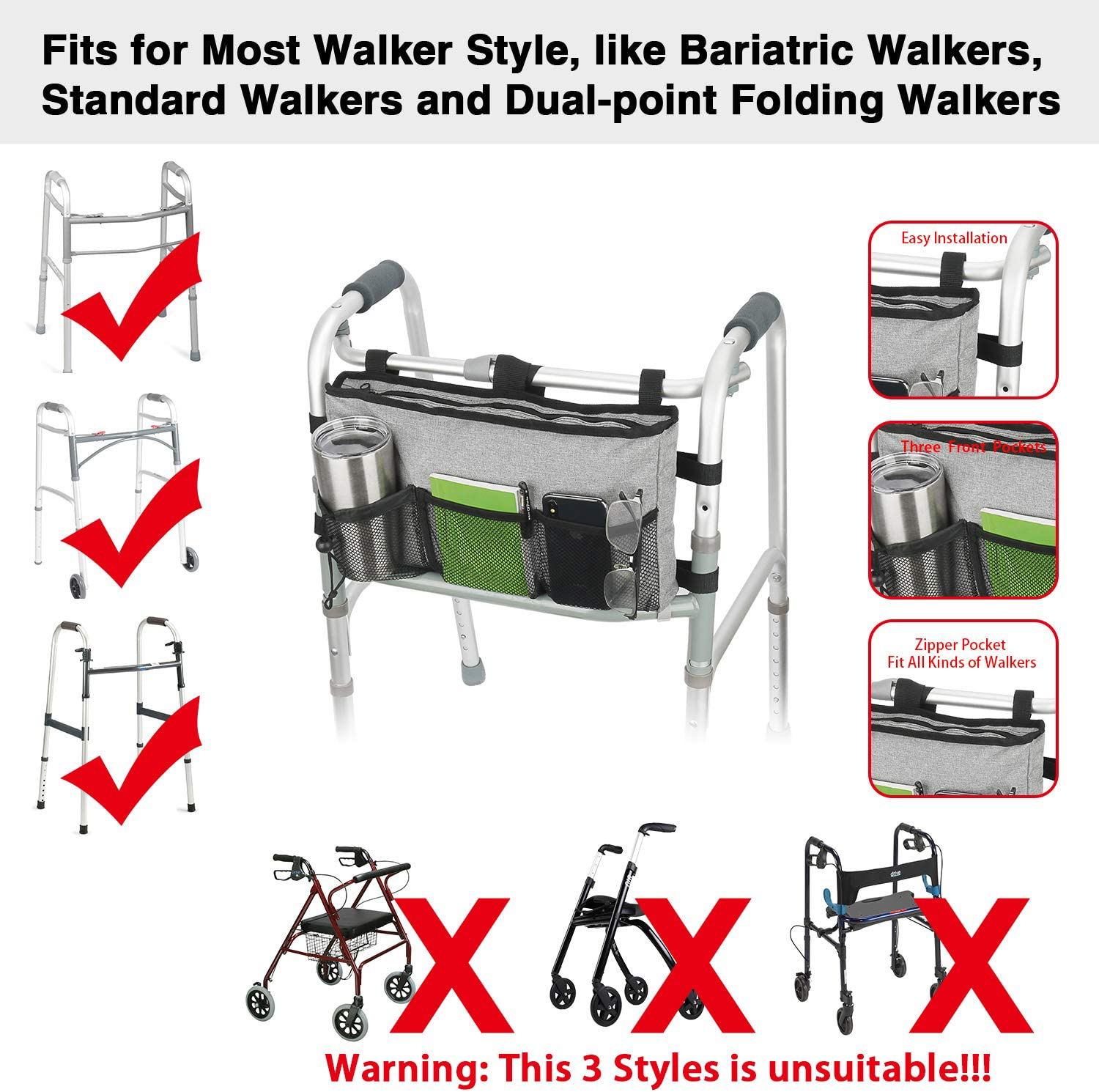 Fits for Most Walker Style, like Bariatric Walkers, Standard Walkers and Dual-point Folding Walkers

Easy Installation

Three Front Pockets

Zipper Pocket
Fit All Kinds of Walkers

Warning: This 3 Styles is unsuitable!!!