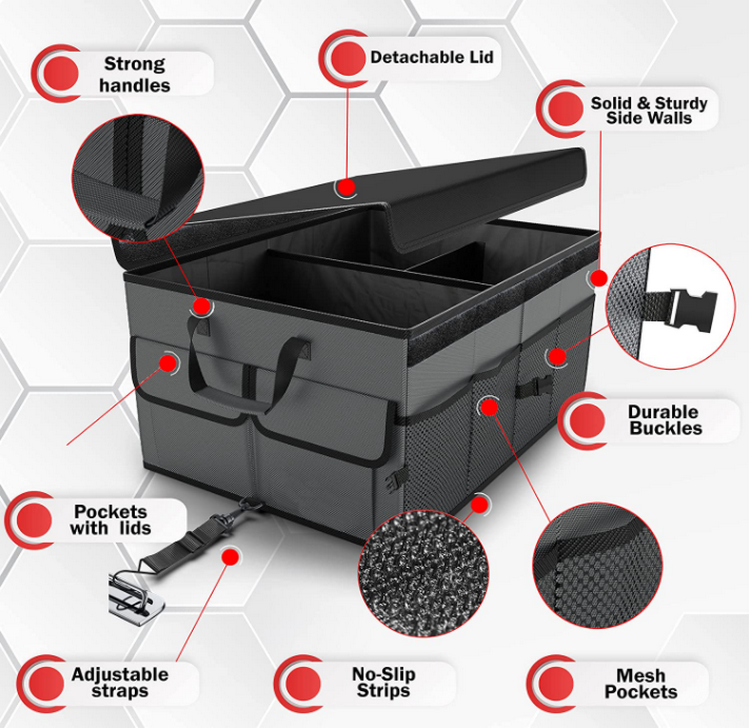 Strong handles

Detachable Lid

Solid & Sturdy Side Walls

Durable Buckles

Pockets with lids

Adjustable straps

No-Slip Strips

Mesh Pockets