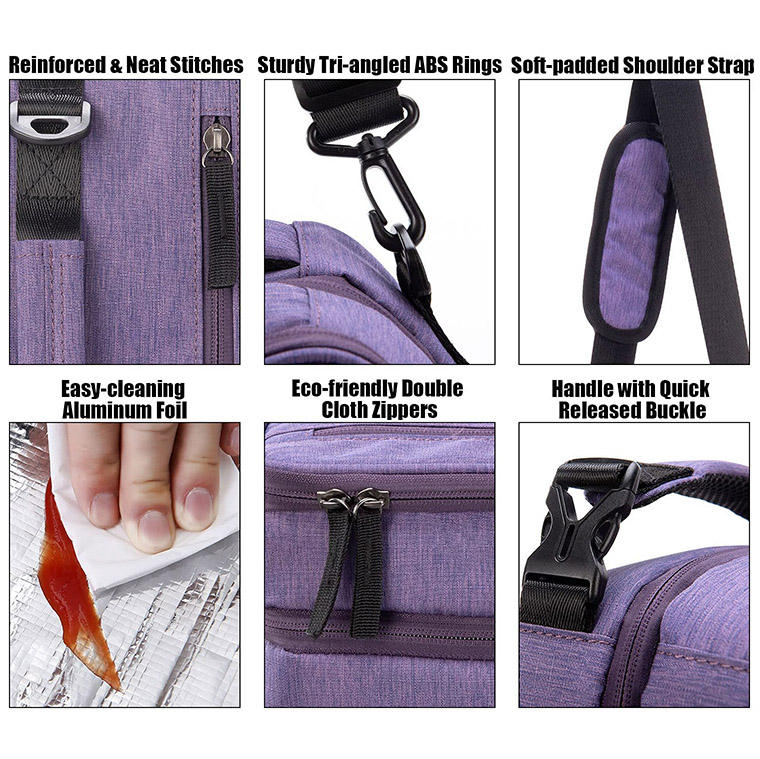 Reinforced & Neat Stitches

Sturdy Tri-angled ABS Rings

Soft-padded Shoulder Strap

Easy-cleaning Aluminum Foil

Eco-friendly Double Cloth Zippers

Handle with Quick Released Buckle