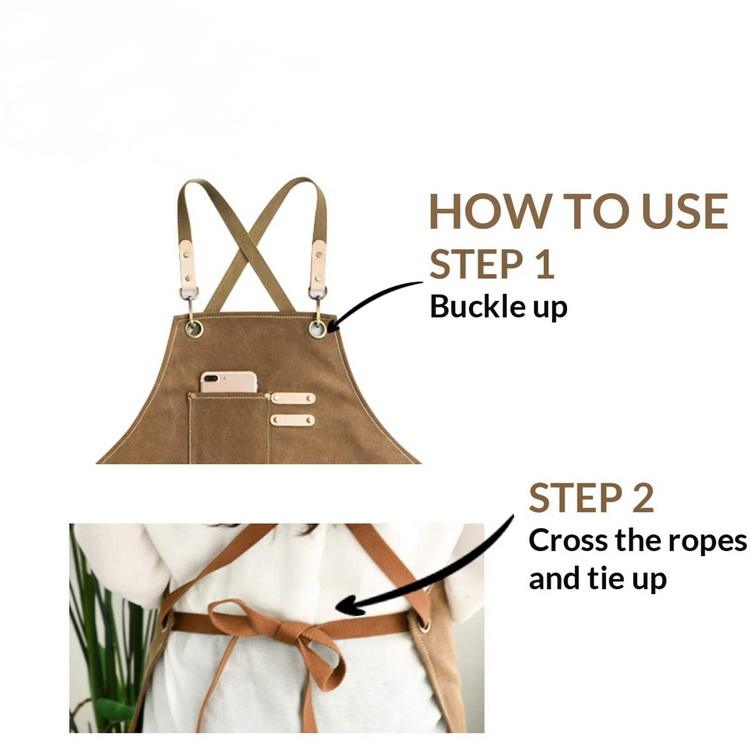 HOW TO USE
STEP 1
Buckle up

STEP 2
Cross the ropes and tie up