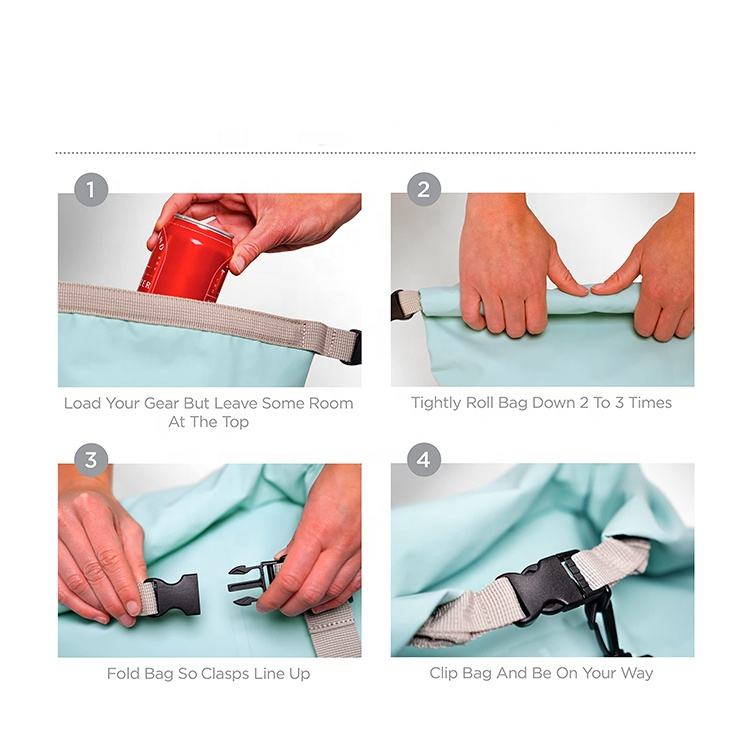 1

Load Your Gear But Leave Some Room At The Top

2

Tightly Roll Bag Down 2 To 3 Times

3

Fold Bag So Clasps Line Up

4

Clip Bag And Be On Your Way