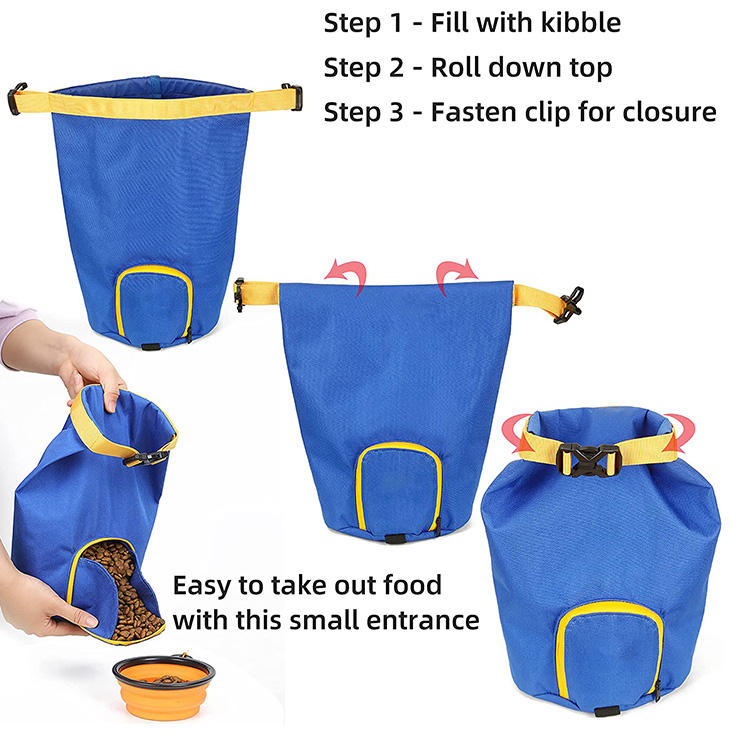 Step 1 - Fill with kibble
Step 2 - Roll down top
Step 3 - Fasten clip for closure

Easy to take out food with this small entrance