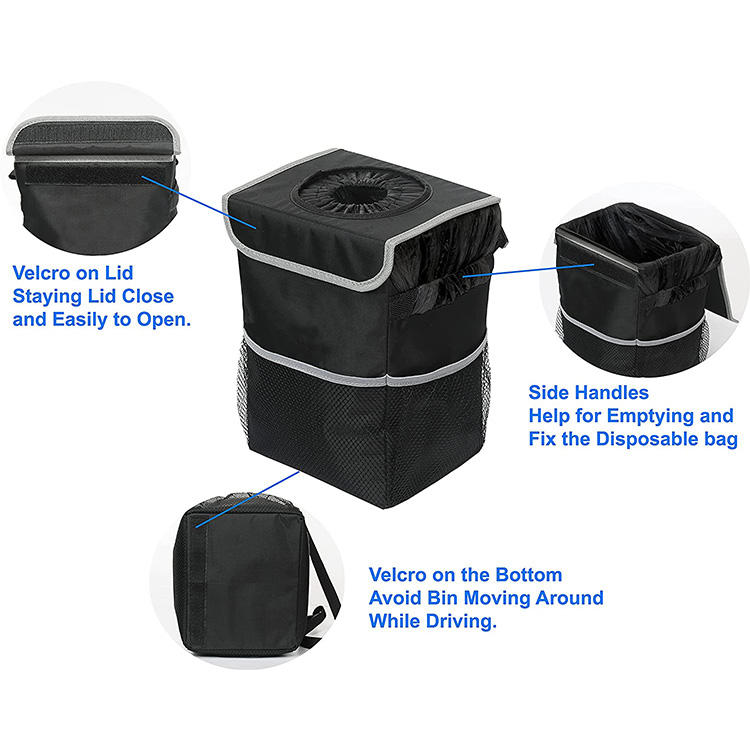 Velcro on Lid
Staying Lid Close
and Easily to Open.

Side Handles
Help for Emptying and
Fix the Disposable bag

Velcro on the Bottom
Avoid Bin Moving Around
While Driving.