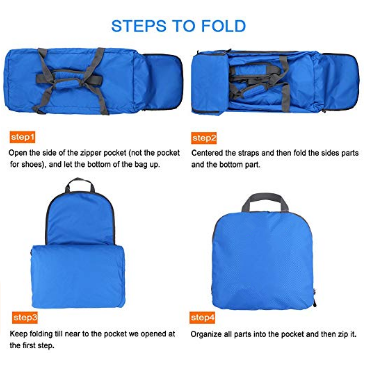 STEPS TO FOLD

step1

Open the side of the zipper pocket (not the pocket for shoes), and let the bottom of the bag up.

step2

Centered the straps and then fold the sides parts and the bottom part.

step3

Keep folding till near to the pocket we opened at the first step.

step4

Organize all parts into the pocket and then zip it.